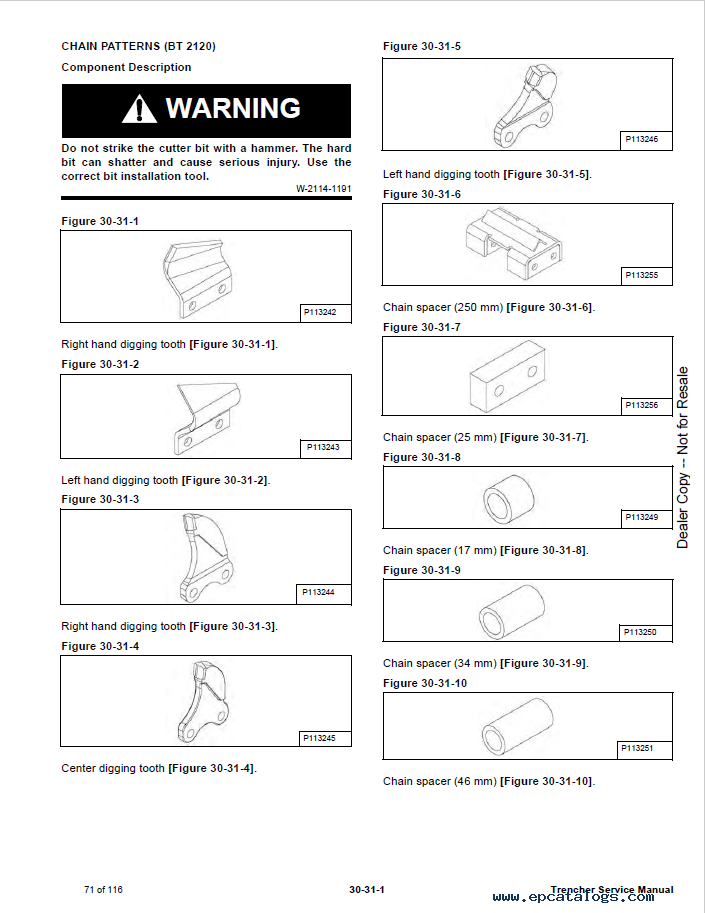 CHAIN PATTERNS (BT 2120)

Component Description

WARNING

Do not strike the cutter bit with a hammer. The hard bit can shatter and cause serious injury. Use the correct bit installation tool.

W-2114-1191

Figure 30-31-1

P113242

Right hand digging tooth [Figure 30-31-1].

Figure 30-31-2

P113243

Left hand digging tooth [Figure 30-31-2].

Figure 30-31-3

P113244

Right hand digging tooth [Figure 30-31-3].

Figure 30-31-4

P113245

Center digging tooth [Figure 30-31-4].

Figure 30-31-5

P113246

Left hand digging tooth [Figure 30-31-5].

Figure 30-31-6

P113255

Chain spacer (250 mm) [Figure 30-31-6].

Figure 30-31-7

P113256

Chain spacer (25 mm) [Figure 30-31-7].

Figure 30-31-8

P113249

Chain spacer (17 mm) [Figure 30-31-8].

Figure 30-31-9

P113250

Chain spacer (34 mm) [Figure 30-31-9].

Figure 30-31-10

P113251

Chain spacer (46 mm) [Figure 30-31-10].

Dealer Copy -- Not for Resale

71 of 116

30-31-1

Trencher Service Manual

www.epcatalogs.com