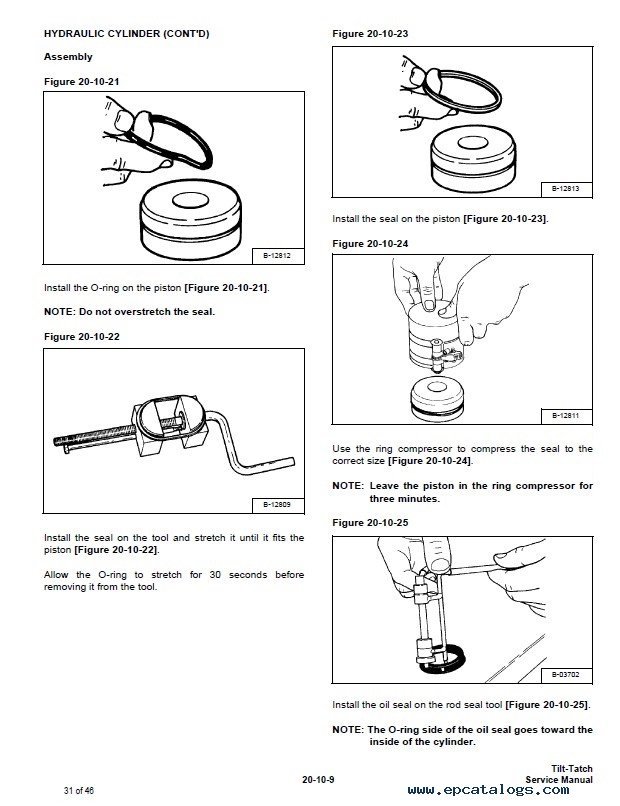 HYDRAULIC CYLINDER (CONT'D)

Assembly

Figure 20-10-21

B-12812

Install the O-ring on the piston [Figure 20-10-21].

NOTE: Do not overstretch the seal.

Figure 20-10-22

B-12809

Install the seal on the tool and stretch it until it fits the piston [Figure 20-10-22].

Allow the O-ring to stretch for 30 seconds before removing it from the tool.

Figure 20-10-23

B-12813

Install the seal on the piston [Figure 20-10-23].

Figure 20-10-24

B-12811

Use the ring compressor to compress the seal to the correct size [Figure 20-10-24].

NOTE: Leave the piston in the ring compressor for three minutes.

Figure 20-10-25

B-03702

Install the oil seal on the rod seal tool [Figure 20-10-25].

NOTE: The O-ring side of the oil seal goes toward the inside of the cylinder.

31 of 46

20-10-9

Tilt-Tatch
Service Manual

www.epcatalogs.com