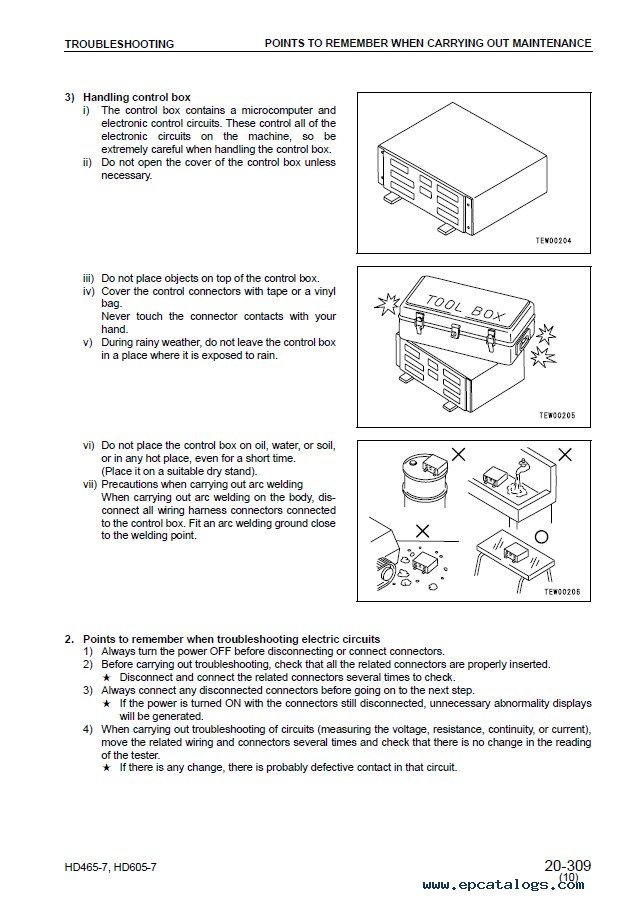 TROUBLESHOOTING

POINTS TO REMEMBER WHEN CARRYING OUT MAINTENANCE

3) Handling control box
i) The control box contains a microcomputer and electronic control circuits. These control all of the electronic circuits on the machine, so be extremely careful when handling the control box.
ii) Do not open the cover of the control box unless necessary.

TEW00204

iii) Do not place objects on top of the control box.
iv) Cover the control connectors with tape or a vinyl bag.
Never touch the connector contacts with your hand.
v) During rainy weather, do not leave the control box in a place where it is exposed to rain.

TOOL BOX

TEW00205

vi) Do not place the control box on oil, water, or soil, or in any hot place, even for a short time.
(Place it on a suitable dry stand).
vii) Precautions when carrying out arc welding
When carrying out arc welding on the body, disconnect all wiring harness connectors connected to the control box. Fit an arc welding ground close to the welding point.

TEW00206

2. Points to remember when troubleshooting electric circuits
1) Always turn the power OFF before disconnecting or connect connectors.
2) Before carrying out troubleshooting, check that all the related connectors are properly inserted.
★ Disconnect and connect the related connectors several times to check.
3) Always connect any disconnected connectors before going on to the next step.
★ If the power is turned ON with the connectors still disconnected, unnecessary abnormality displays will be generated.
4) When carrying out troubleshooting of circuits (measuring the voltage, resistance, continuity, or current), move the related wiring and connectors several times and check that there is no change in the reading of the tester.
★ If there is any change, there is probably defective contact in that circuit.

HD465-7, HD605-7

20-309
(10)

www.epcatalogs.com