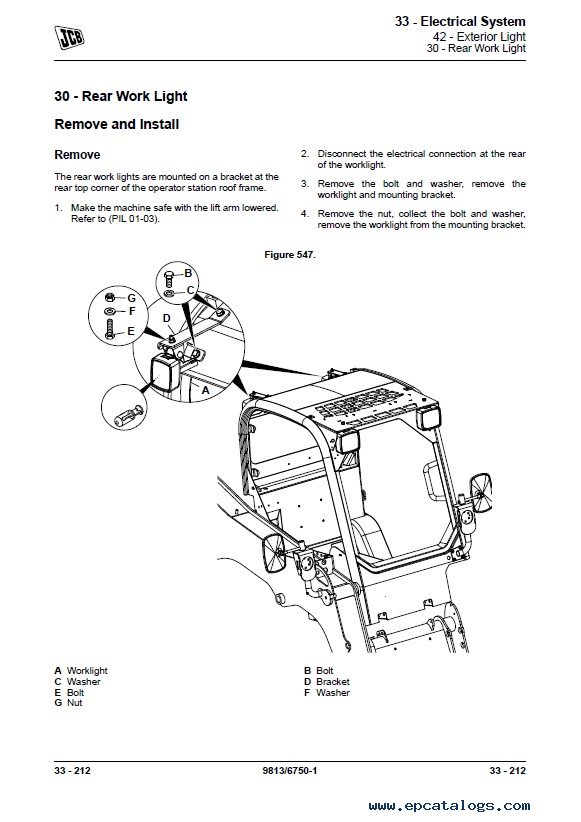 JCB

33 - Electrical System
42 - Exterior Light
30 - Rear Work Light

30 - Rear Work Light

Remove and Install

Remove

The rear work lights are mounted on a bracket at the rear top corner of the operator station roof frame.

1. Make the machine safe with the lift arm lowered. Refer to (PIL 01-03).

2. Disconnect the electrical connection at the rear of the worklight.

3. Remove the bolt and washer, remove the worklight and mounting bracket.

4. Remove the nut, collect the bolt and washer, remove the worklight from the mounting bracket.

Figure 547.

B
C
G
F
E
D
A

A Worklight
C Washer
E Bolt
G Nut

B Bolt
D Bracket
F Washer

33 - 212

9813/6750-1

33 - 212

www.epcatalogs.com