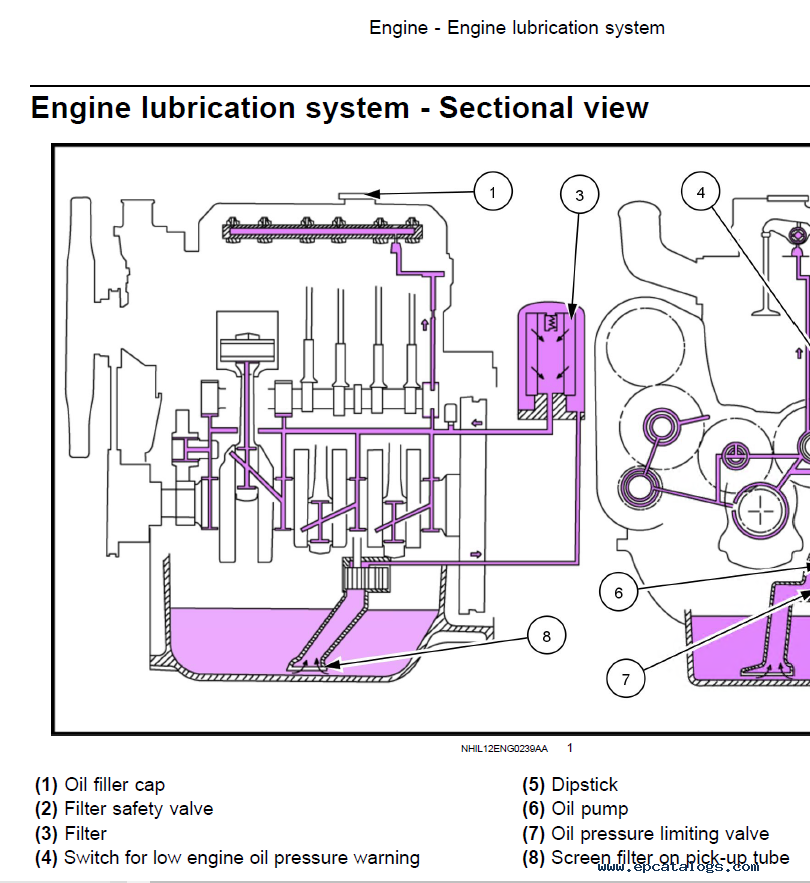 Engine - Engine lubrication system

Engine lubrication system - Sectional view

1
3
4
6
7
8

NHIL12ENG0239AA 1

(1) Oil filler cap
(2) Filter safety valve
(3) Filter
(4) Switch for low engine oil pressure warning

(5) Dipstick
(6) Oil pump
(7) Oil pressure limiting valve
(8) Screen filter on pick-up tube

www.epcatalogs.com