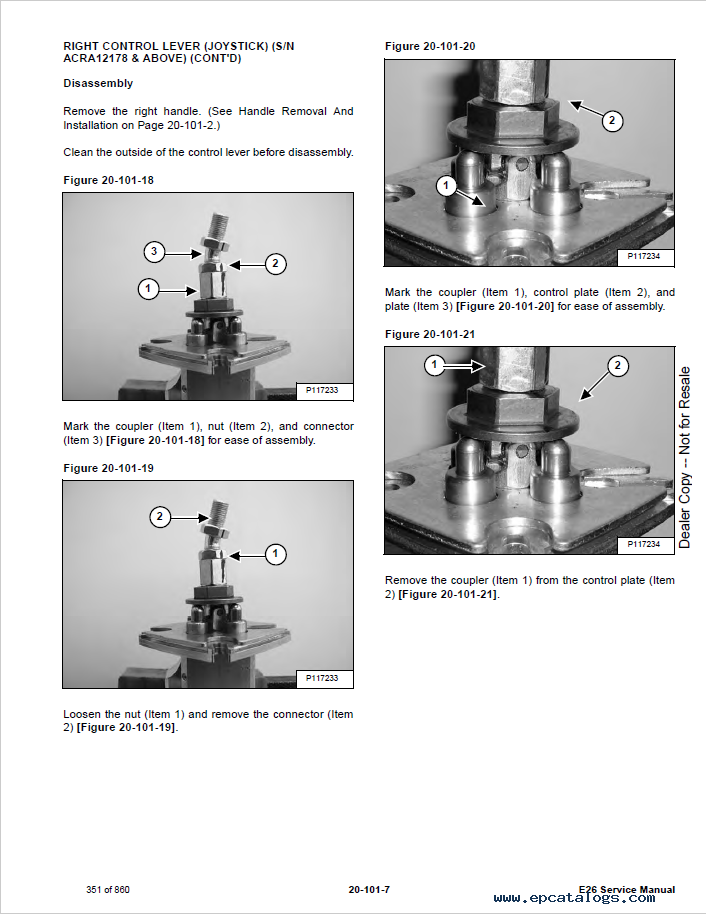 RIGHT CONTROL LEVER (JOYSTICK) (S/N ACRA12178 & ABOVE) (CONT'D)

Disassembly

Remove the right handle. (See Handle Removal And Installation on Page 20-101-2.)

Clean the outside of the control lever before disassembly.

Figure 20-101-18

3

2

1

P117233

Mark the coupler (Item 1), nut (Item 2), and connector (Item 3) [Figure 20-101-18] for ease of assembly.

Figure 20-101-19

2

1

P117233

Loosen the nut (Item 1) and remove the connector (Item 2) [Figure 20-101-19].

Figure 20-101-20

2

1

P117234

Mark the coupler (Item 1), control plate (Item 2), and plate (Item 3) [Figure 20-101-20] for ease of assembly.

Figure 20-101-21

1

2

P117234

Remove the coupler (Item 1) from the control plate (Item 2) [Figure 20-101-21].

Dealer Copy -- Not for Resale

351 of 860

20-101-7

E26 Service Manual

www.epcatalogs.com