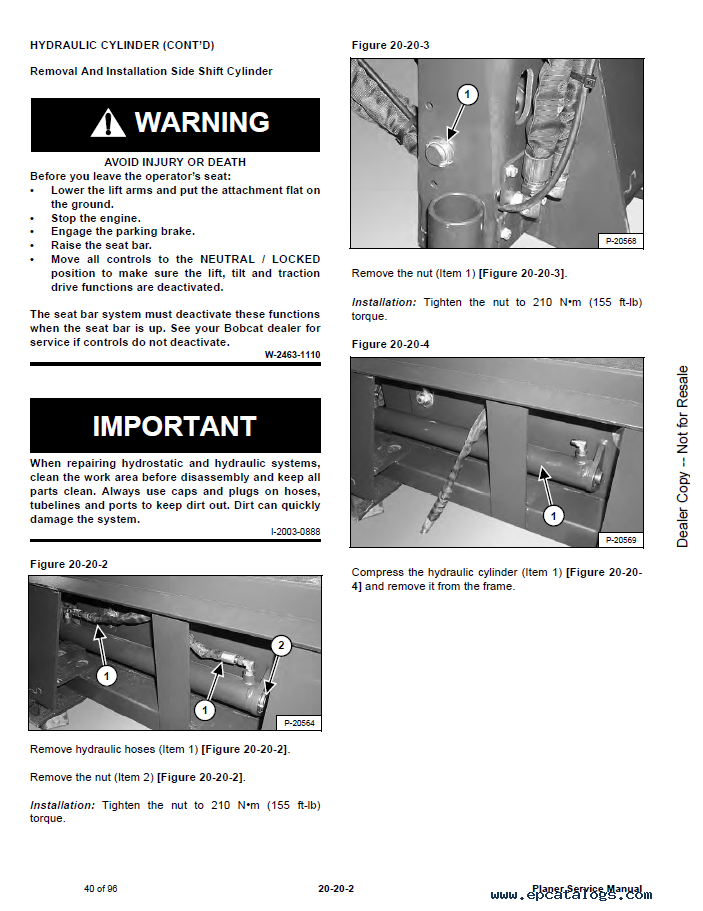 HYDRAULIC CYLINDER (CONT'D)

Removal And Installation Side Shift Cylinder

WARNING

AVOID INJURY OR DEATH
Before you leave the operator's seat:
• Lower the lift arms and put the attachment flat on the ground.
• Stop the engine.
• Engage the parking brake.
• Raise the seat bar.
• Move all controls to the NEUTRAL / LOCKED position to make sure the lift, tilt and traction drive functions are deactivated.

The seat bar system must deactivate these functions when the seat bar is up. See your Bobcat dealer for service if controls do not deactivate.

W-2463-1110

IMPORTANT

When repairing hydrostatic and hydraulic systems, clean the work area before disassembly and keep all parts clean. Always use caps and plugs on hoses, tubelines and ports to keep dirt out. Dirt can quickly damage the system.

I-2003-0888

Figure 20-20-2

1
1
2

P-20564

Remove hydraulic hoses (Item 1) [Figure 20-20-2].

Remove the nut (Item 2) [Figure 20-20-2].

Installation: Tighten the nut to 210 N•m (155 ft-lb) torque.

Figure 20-20-3

1

P-20568

Remove the nut (Item 1) [Figure 20-20-3].

Installation: Tighten the nut to 210 N•m (155 ft-lb) torque.

Figure 20-20-4

1

P-20569

Compress the hydraulic cylinder (Item 1) [Figure 20-20-4] and remove it from the frame.

Dealer Copy -- Not for Resale

40 of 96

20-20-2

Planer Service Manual

www.epcatalogs.com