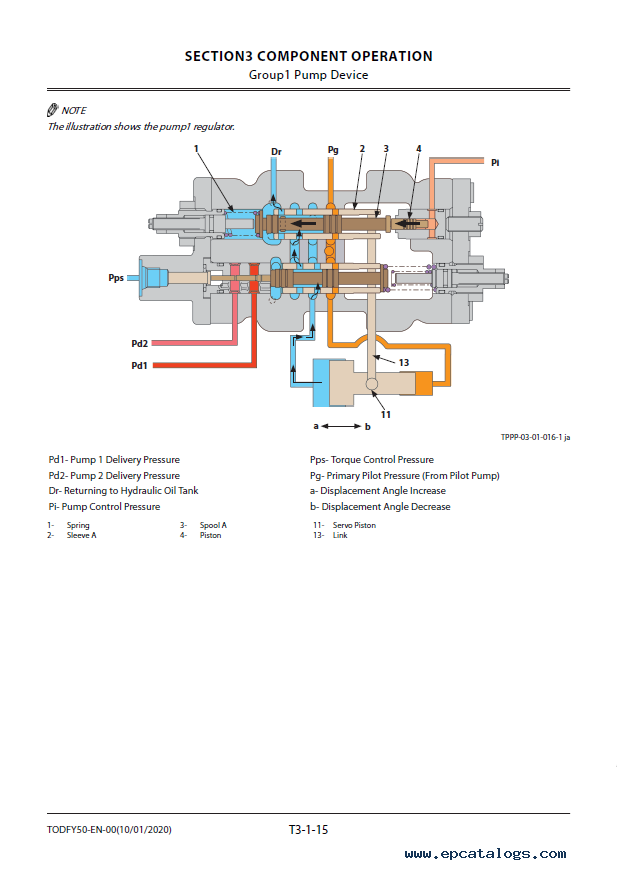 SECTION3 COMPONENT OPERATION
Group1 Pump Device

NOTE
The illustration shows the pump1 regulator.

1
Dr
Pg
2
3
4
Pi
Pps
Pd2
Pd1
13
11
a
b

TPPP-03-01-016-1 ja

Pd1- Pump 1 Delivery Pressure
Pd2- Pump 2 Delivery Pressure
Dr- Returning to Hydraulic Oil Tank
Pi- Pump Control Pressure

Pps- Torque Control Pressure
Pg- Primary Pilot Pressure (From Pilot Pump)
a- Displacement Angle Increase
b- Displacement Angle Decrease

1- Spring
2- Sleeve A
3- Spool A
4- Piston
11- Servo Piston
13- Link

TODFY50-EN-00(10/01/2020)
T3-1-15

www.epcatalogs.com