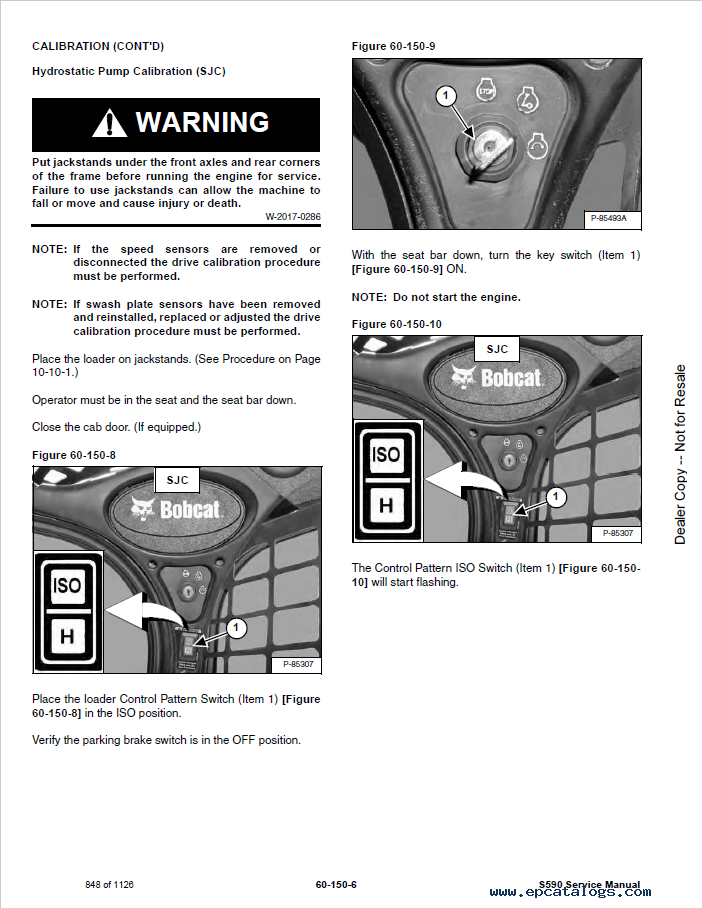 CALIBRATION (CONT'D)

Hydrostatic Pump Calibration (SJC)

WARNING

Put jackstands under the front axles and rear corners of the frame before running the engine for service. Failure to use jackstands can allow the machine to fall or move and cause injury or death.

W-2017-0286

NOTE: If the speed sensors are removed or disconnected the drive calibration procedure must be performed.

NOTE: If swash plate sensors have been removed and reinstalled, replaced or adjusted the drive calibration procedure must be performed.

Place the loader on jackstands. (See Procedure on Page 10-10-1.)

Operator must be in the seat and the seat bar down.

Close the cab door. (If equipped.)

Figure 60-150-8

SJC

Bobcat

ISO

H

1

P-85307

Place the loader Control Pattern Switch (Item 1) [Figure 60-150-8] in the ISO position.

Verify the parking brake switch is in the OFF position.

Figure 60-150-9

1

STOP

P-85493A

With the seat bar down, turn the key switch (Item 1) [Figure 60-150-9] ON.

NOTE: Do not start the engine.

Figure 60-150-10

SJC

Bobcat

ISO

H

1

P-85307

The Control Pattern ISO Switch (Item 1) [Figure 60-150-10] will start flashing.

Dealer Copy -- Not for Resale

848 of 1126

60-150-6

S590 Service Manual

www.epcatalogs.com