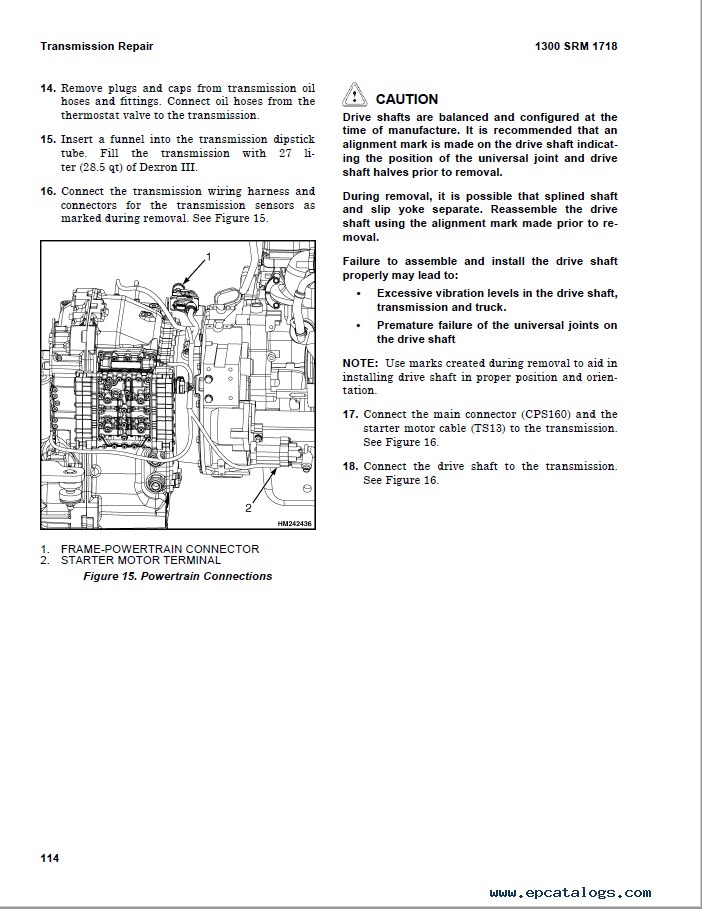 Transmission Repair

1300 SRM 1718

14. Remove plugs and caps from transmission oil hoses and fittings. Connect oil hoses from the thermostat valve to the transmission.

15. Insert a funnel into the transmission dipstick tube. Fill the transmission with 27 liter (28.5 qt) of Dexron III.

16. Connect the transmission wiring harness and connectors for the transmission sensors as marked during removal. See Figure 15.

1

2

HM242436

1. FRAME-POWERTRAIN CONNECTOR
2. STARTER MOTOR TERMINAL

Figure 15. Powertrain Connections

CAUTION

Drive shafts are balanced and configured at the time of manufacture. It is recommended that an alignment mark is made on the drive shaft indicating the position of the universal joint and drive shaft halves prior to removal.

During removal, it is possible that splined shaft and slip yoke separate. Reassemble the drive shaft using the alignment mark made prior to removal.

Failure to assemble and install the drive shaft properly may lead to:

• Excessive vibration levels in the drive shaft, transmission and truck.

• Premature failure of the universal joints on the drive shaft

NOTE: Use marks created during removal to aid in installing drive shaft in proper position and orientation.

17. Connect the main connector (CPS160) and the starter motor cable (TS13) to the transmission. See Figure 16.

18. Connect the drive shaft to the transmission. See Figure 16.

114

www.epcatalogs.com