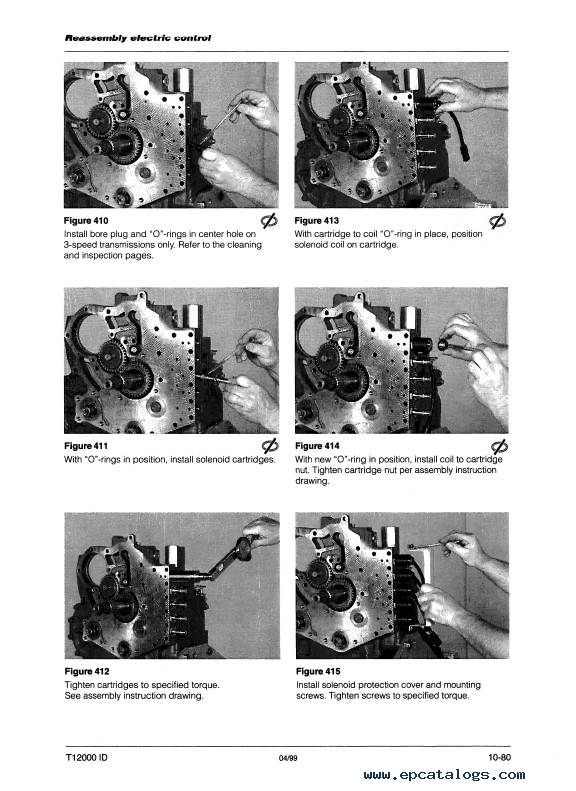 Reassembly electric control

Figure 410

Install bore plug and "O"-rings in center hole on 3-speed transmissions only. Refer to the cleaning and inspection pages.

Figure 411

With "O"-rings in position, install solenoid cartridges.

Figure 412

Tighten cartridges to specified torque. See assembly instruction drawing.

Figure 413

With cartridge to coil "O"-ring in place, position solenoid coil on cartridge.

Figure 414

With new "O"-ring in position, install coil to cartridge nut. Tighten cartridge nut per assembly instruction drawing.

Figure 415

Install solenoid protection cover and mounting screws. Tighten screws to specified torque.

T12000 ID 04/99 10-80

www.epcatalogs.com