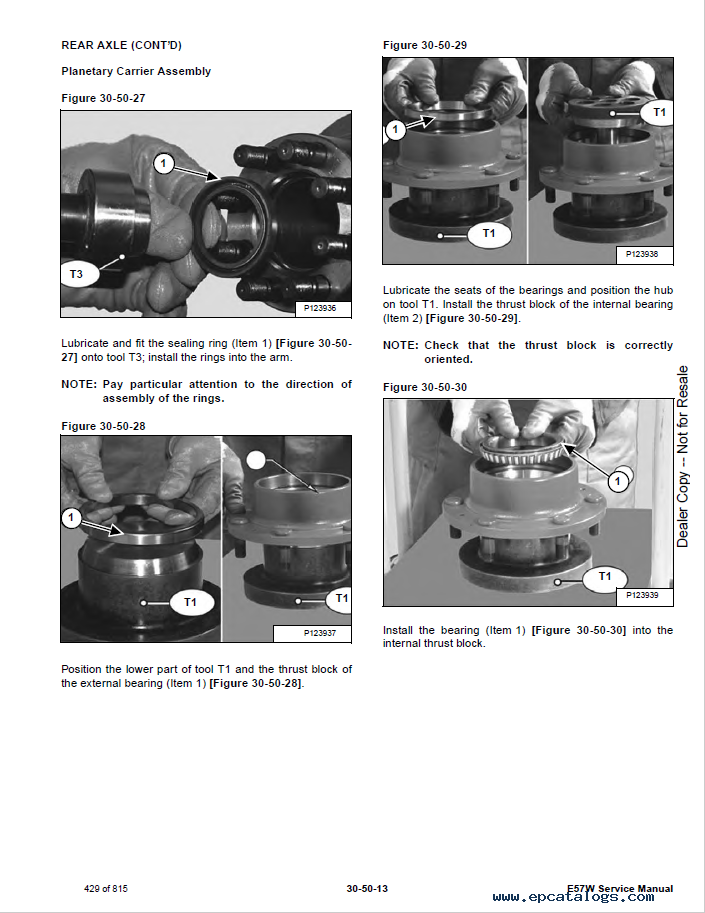 REAR AXLE (CONT'D)

Planetary Carrier Assembly

Figure 30-50-27

1

T3

P123936

Lubricate and fit the sealing ring (Item 1) [Figure 30-50-27] onto tool T3; install the rings into the arm.

NOTE: Pay particular attention to the direction of assembly of the rings.

Figure 30-50-28

1

T1

T1

P123937

Position the lower part of tool T1 and the thrust block of the external bearing (Item 1) [Figure 30-50-28].

Figure 30-50-29

1

T1

T1

P123938

Lubricate the seats of the bearings and position the hub on tool T1. Install the thrust block of the internal bearing (Item 2) [Figure 30-50-29].

NOTE: Check that the thrust block is correctly oriented.

Figure 30-50-30

1

T1

P123939

Install the bearing (Item 1) [Figure 30-50-30] into the internal thrust block.

Dealer Copy -- Not for Resale

429 of 815

30-50-13

E57W Service Manual

www.epcatalogs.com