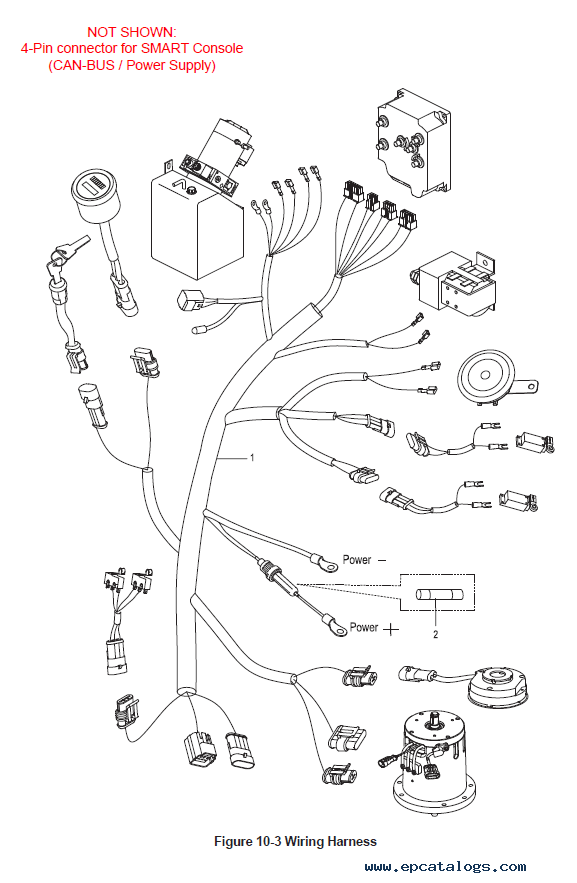 NOT SHOWN:
4-Pin connector for SMART Console
(CAN-BUS / Power Supply)

1

Power −

Power +

2

Figure 10-3 Wiring Harness

www.epcatalogs.com