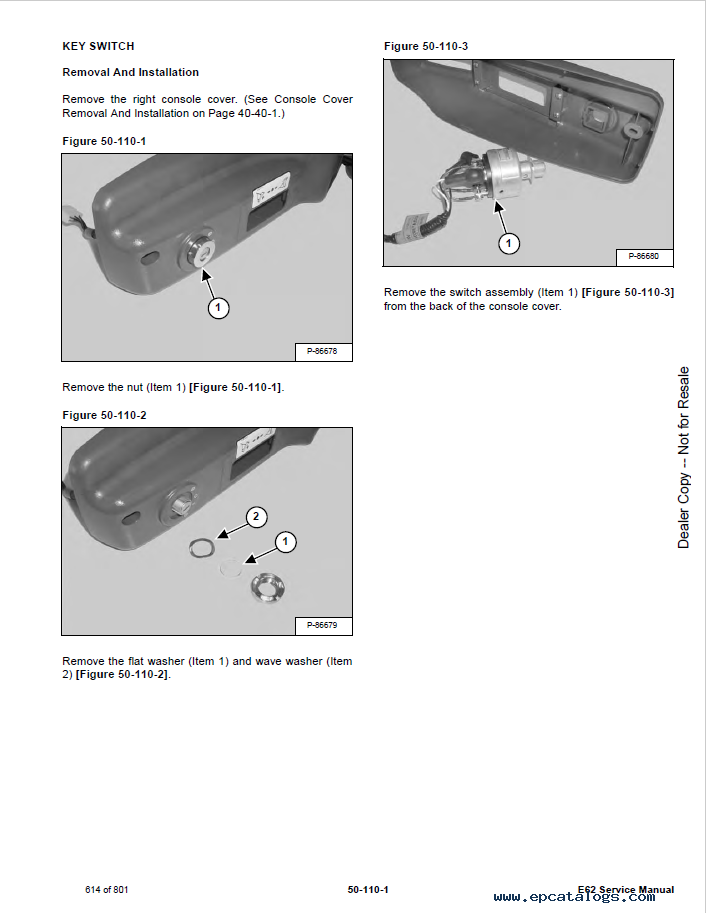 KEY SWITCH

Removal And Installation

Remove the right console cover. (See Console Cover Removal And Installation on Page 40-40-1.)

Figure 50-110-1

1

P-86678

Remove the nut (Item 1) [Figure 50-110-1].

Figure 50-110-2

2

1

P-86679

Remove the flat washer (Item 1) and wave washer (Item 2) [Figure 50-110-2].

Figure 50-110-3

1

P-86680

Remove the switch assembly (Item 1) [Figure 50-110-3] from the back of the console cover.

Dealer Copy -- Not for Resale

614 of 801

50-110-1

E62 Service Manual

www.epcatalogs.com