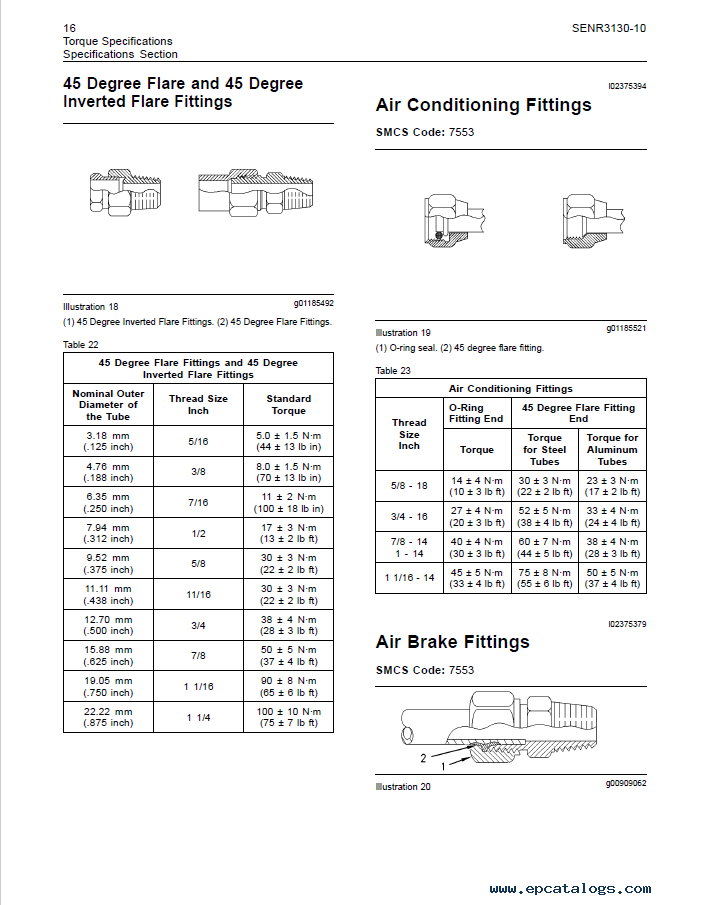 16
Torque Specifications
Specifications Section

SENR3130-10

45 Degree Flare and 45 Degree Inverted Flare Fittings

Illustration 18 g01185492

(1) 45 Degree Inverted Flare Fittings. (2) 45 Degree Flare Fittings.

Table 22

| 45 Degree Flare Fittings and 45 Degree Inverted Flare Fittings | | |
|---|---|---|
| Nominal Outer Diameter of the Tube | Thread Size Inch | Standard Torque |
| 3.18 mm (.125 inch) | 5/16 | 5.0 ± 1.5 N·m (44 ± 13 lb in) |
| 4.76 mm (.188 inch) | 3/8 | 8.0 ± 1.5 N·m (70 ± 13 lb in) |
| 6.35 mm (.250 inch) | 7/16 | 11 ± 2 N·m (100 ± 18 lb in) |
| 7.94 mm (.312 inch) | 1/2 | 17 ± 3 N·m (13 ± 2 lb ft) |
| 9.52 mm (.375 inch) | 5/8 | 30 ± 3 N·m (22 ± 2 lb ft) |
| 11.11 mm (.438 inch) | 11/16 | 30 ± 3 N·m (22 ± 2 lb ft) |
| 12.70 mm (.500 inch) | 3/4 | 38 ± 4 N·m (28 ± 3 lb ft) |
| 15.88 mm (.625 inch) | 7/8 | 50 ± 5 N·m (37 ± 4 lb ft) |
| 19.05 mm (.750 inch) | 1 1/16 | 90 ± 8 N·m (65 ± 6 lb ft) |
| 22.22 mm (.875 inch) | 1 1/4 | 100 ± 10 N·m (75 ± 7 lb ft) |

i02375394

Air Conditioning Fittings

SMCS Code: 7553

Illustration 19 g01185521

(1) O-ring seal. (2) 45 degree flare fitting.

Table 23

| Air Conditioning Fittings | | | |
|---|---|---|---|
| Thread Size Inch | O-Ring Fitting End | 45 Degree Flare Fitting End | |
| | Torque | Torque for Steel Tubes | Torque for Aluminum Tubes |
| 5/8 - 18 | 14 ± 4 N·m (10 ± 3 lb ft) | 30 ± 3 N·m (22 ± 2 lb ft) | 23 ± 3 N·m (17 ± 2 lb ft) |
| 3/4 - 16 | 27 ± 4 N·m (20 ± 3 lb ft) | 52 ± 5 N·m (38 ± 4 lb ft) | 33 ± 4 N·m (24 ± 4 lb ft) |
| 7/8 - 14 1 - 14 | 40 ± 4 N·m (30 ± 3 lb ft) | 60 ± 7 N·m (44 ± 5 lb ft) | 38 ± 4 N·m (28 ± 3 lb ft) |
| 1 1/16 - 14 | 45 ± 5 N·m (33 ± 4 lb ft) | 75 ± 8 N·m (55 ± 6 lb ft) | 50 ± 5 N·m (37 ± 4 lb ft) |

i02375379

Air Brake Fittings

SMCS Code: 7553

2
1

Illustration 20 g00909062

www.epcatalogs.com