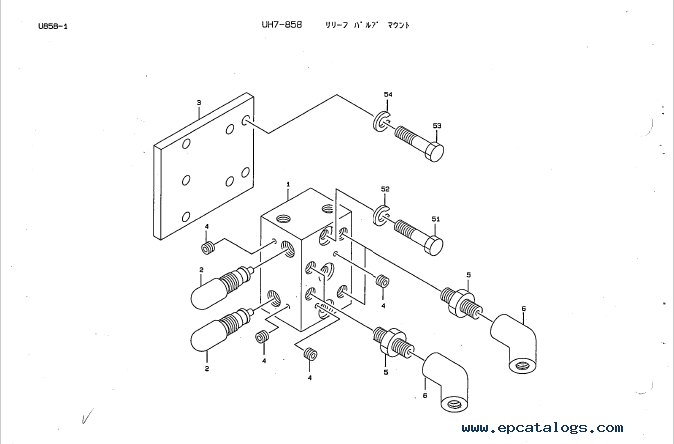 U858-1

UH7-858 リリーフ バルブ マウント

3
54
53
1
52
51
4
2
4
5
6
2
4
4
5
6

www.epcatalogs.com