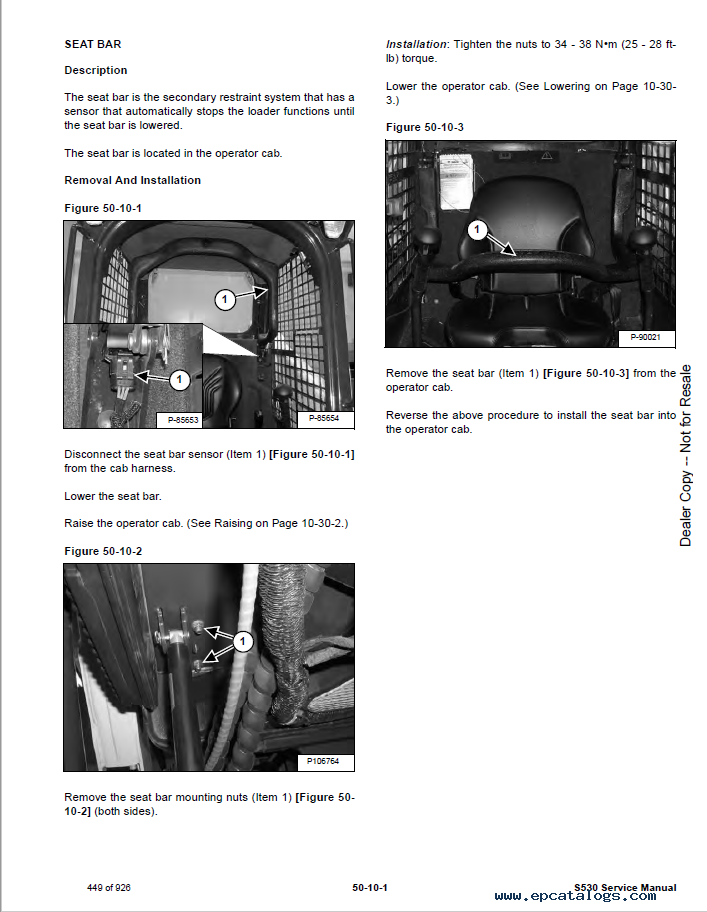 SEAT BAR

Description

The seat bar is the secondary restraint system that has a sensor that automatically stops the loader functions until the seat bar is lowered.

The seat bar is located in the operator cab.

Removal And Installation

Figure 50-10-1

1

1

P-85653

P-85654

Disconnect the seat bar sensor (Item 1) [Figure 50-10-1] from the cab harness.

Lower the seat bar.

Raise the operator cab. (See Raising on Page 10-30-2.)

Figure 50-10-2

1

P106764

Remove the seat bar mounting nuts (Item 1) [Figure 50-10-2] (both sides).

Installation: Tighten the nuts to 34 - 38 N•m (25 - 28 ft-lb) torque.

Lower the operator cab. (See Lowering on Page 10-30-3.)

Figure 50-10-3

1

P-90021

Remove the seat bar (Item 1) [Figure 50-10-3] from the operator cab.

Reverse the above procedure to install the seat bar into the operator cab.

Dealer Copy -- Not for Resale

449 of 926

50-10-1

S530 Service Manual

www.epcatalogs.com