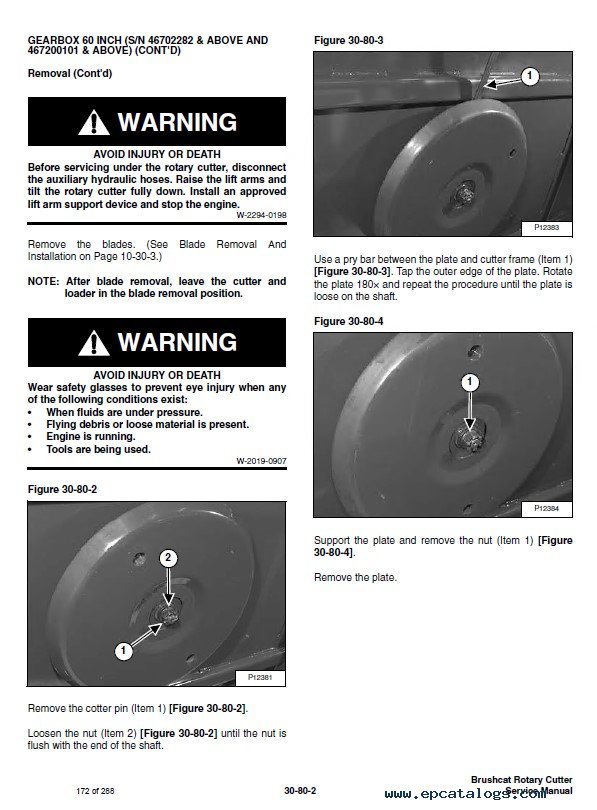 GEARBOX 60 INCH (S/N 46702282 & ABOVE AND 467200101 & ABOVE) (CONT'D)

Removal (Cont'd)

WARNING

AVOID INJURY OR DEATH
Before servicing under the rotary cutter, disconnect the auxiliary hydraulic hoses. Raise the lift arms and tilt the rotary cutter fully down. Install an approved lift arm support device and stop the engine.
W-2294-0198

Remove the blades. (See Blade Removal And Installation on Page 10-30-3.)

NOTE: After blade removal, leave the cutter and loader in the blade removal position.

WARNING

AVOID INJURY OR DEATH
Wear safety glasses to prevent eye injury when any of the following conditions exist:
• When fluids are under pressure.
• Flying debris or loose material is present.
• Engine is running.
• Tools are being used.
W-2019-0907

Figure 30-80-2

2
1
P12381

Remove the cotter pin (Item 1) [Figure 30-80-2].

Loosen the nut (Item 2) [Figure 30-80-2] until the nut is flush with the end of the shaft.

Figure 30-80-3

1
P12383

Use a pry bar between the plate and cutter frame (Item 1) [Figure 30-80-3]. Tap the outer edge of the plate. Rotate the plate 180× and repeat the procedure until the plate is loose on the shaft.

Figure 30-80-4

1
P12384

Support the plate and remove the nut (Item 1) [Figure 30-80-4].

Remove the plate.

172 of 288
30-80-2
Brushcat Rotary Cutter
Service Manual
www.epcatalogs.com