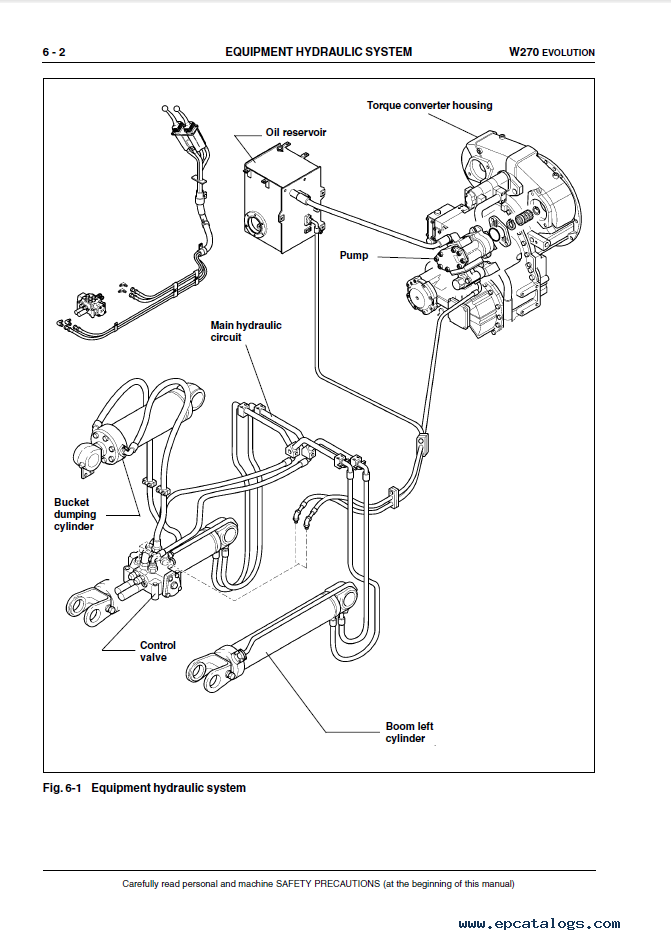 6 - 2
EQUIPMENT HYDRAULIC SYSTEM
W270 EVOLUTION

Torque converter housing

Oil reservoir

Pump

Main hydraulic circuit

Bucket dumping cylinder

Control valve

Boom left cylinder

Fig. 6-1 Equipment hydraulic system

Carefully read personal and machine SAFETY PRECAUTIONS (at the beginning of this manual)

www.epcatalogs.com