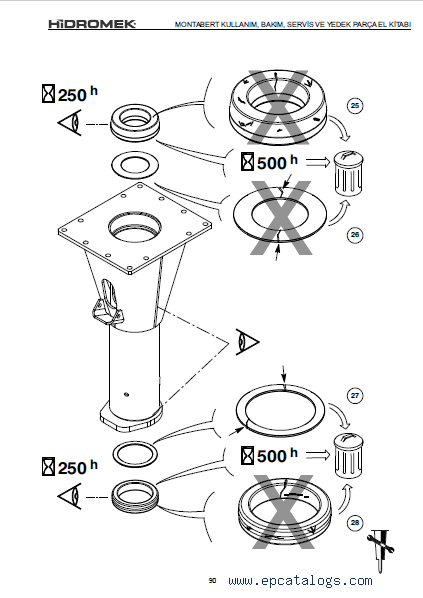 HİDROMEK

MONTABERT KULLANIM, BAKIM, SERVİS VE YEDEK PARÇA EL KİTABI

250 h

25

500 h

26

27

500 h

250 h

28

90

www.epcatalogs.com