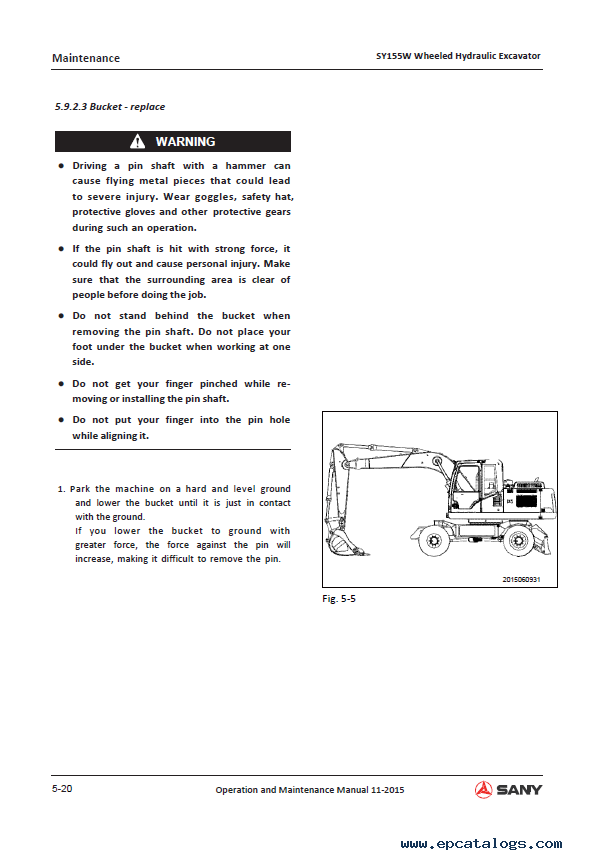 Maintenance

SY155W Wheeled Hydraulic Excavator

5.9.2.3 Bucket - replace

WARNING

● Driving a pin shaft with a hammer can cause flying metal pieces that could lead to severe injury. Wear goggles, safety hat, protective gloves and other protective gears during such an operation.

● If the pin shaft is hit with strong force, it could fly out and cause personal injury. Make sure that the surrounding area is clear of people before doing the job.

● Do not stand behind the bucket when removing the pin shaft. Do not place your foot under the bucket when working at one side.

● Do not get your finger pinched while removing or installing the pin shaft.

● Do not put your finger into the pin hole while aligning it.

1. Park the machine on a hard and level ground and lower the bucket until it is just in contact with the ground.
If you lower the bucket to ground with greater force, the force against the pin will increase, making it difficult to remove the pin.

2015060931

Fig. 5-5

5-20

Operation and Maintenance Manual 11-2015

SANY

www.epcatalogs.com