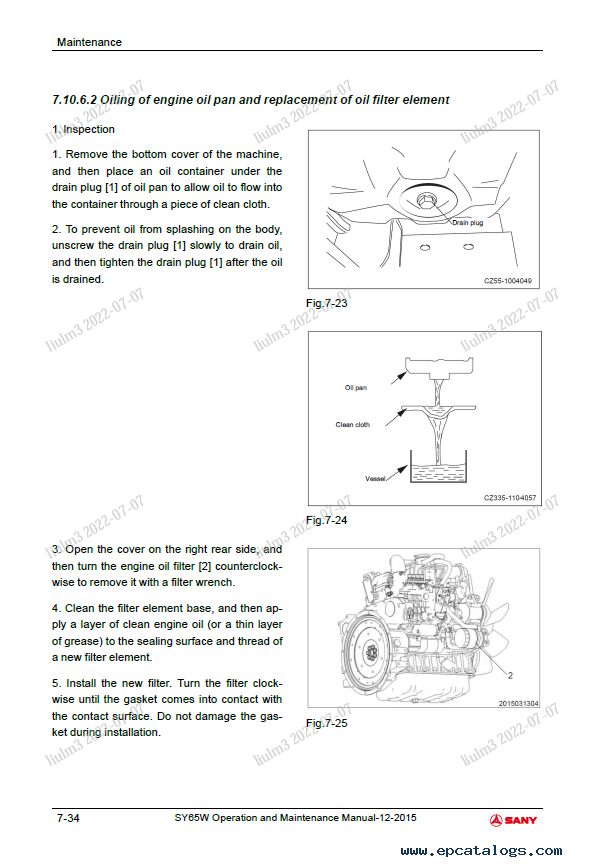 Maintenance

7.10.6.2 Oiling of engine oil pan and replacement of oil filter element

1. Inspection

1. Remove the bottom cover of the machine, and then place an oil container under the drain plug [1] of oil pan to allow oil to flow into the container through a piece of clean cloth.

2. To prevent oil from splashing on the body, unscrew the drain plug [1] slowly to drain oil, and then tighten the drain plug [1] after the oil is drained.

Drain plug

CZ55-1004049

Fig.7-23

Oil pan

Clean cloth

Vessel

CZ335-1104057

Fig.7-24

3. Open the cover on the right rear side, and then turn the engine oil filter [2] counterclockwise to remove it with a filter wrench.

4. Clean the filter element base, and then apply a layer of clean engine oil (or a thin layer of grease) to the sealing surface and thread of a new filter element.

5. Install the new filter. Turn the filter clockwise until the gasket comes into contact with the contact surface. Do not damage the gasket during installation.

2

2015031304

Fig.7-25

liulm3 2022-07-07

7-34 SY65W Operation and Maintenance Manual-12-2015 SANY

www.epcatalogs.com