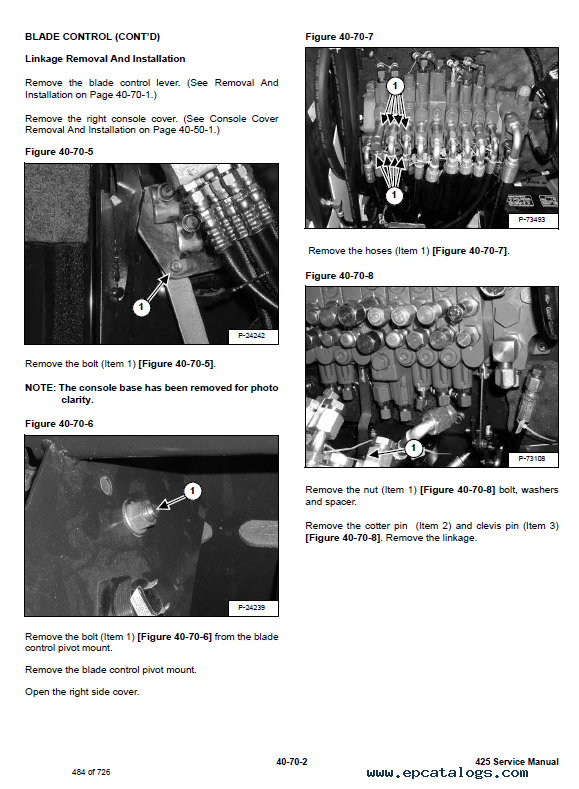 BLADE CONTROL (CONT'D)

Linkage Removal And Installation

Remove the blade control lever. (See Removal And Installation on Page 40-70-1.)

Remove the right console cover. (See Console Cover Removal And Installation on Page 40-50-1.)

Figure 40-70-5

1

P-24242

Remove the bolt (Item 1) [Figure 40-70-5].

NOTE: The console base has been removed for photo clarity.

Figure 40-70-6

1

P-24239

Remove the bolt (Item 1) [Figure 40-70-6] from the blade control pivot mount.

Remove the blade control pivot mount.

Open the right side cover.

Figure 40-70-7

1

1

P-73493

Remove the hoses (Item 1) [Figure 40-70-7].

Figure 40-70-8

1

P-73108

Remove the nut (Item 1) [Figure 40-70-8] bolt, washers and spacer.

Remove the cotter pin (Item 2) and clevis pin (Item 3) [Figure 40-70-8]. Remove the linkage.

484 of 726

40-70-2

425 Service Manual

www.epcatalogs.com